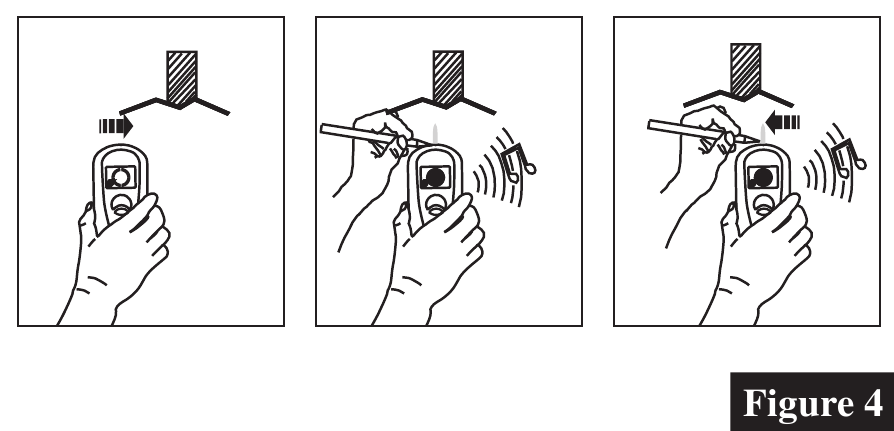 Figure 4