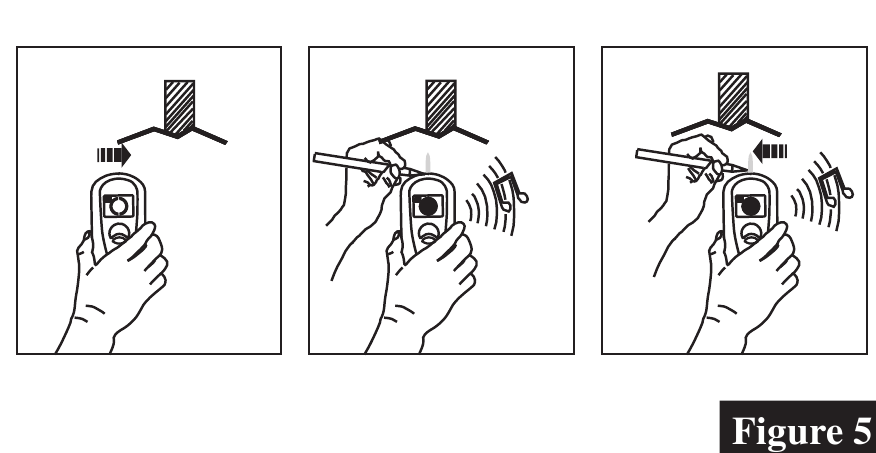 Figure 5