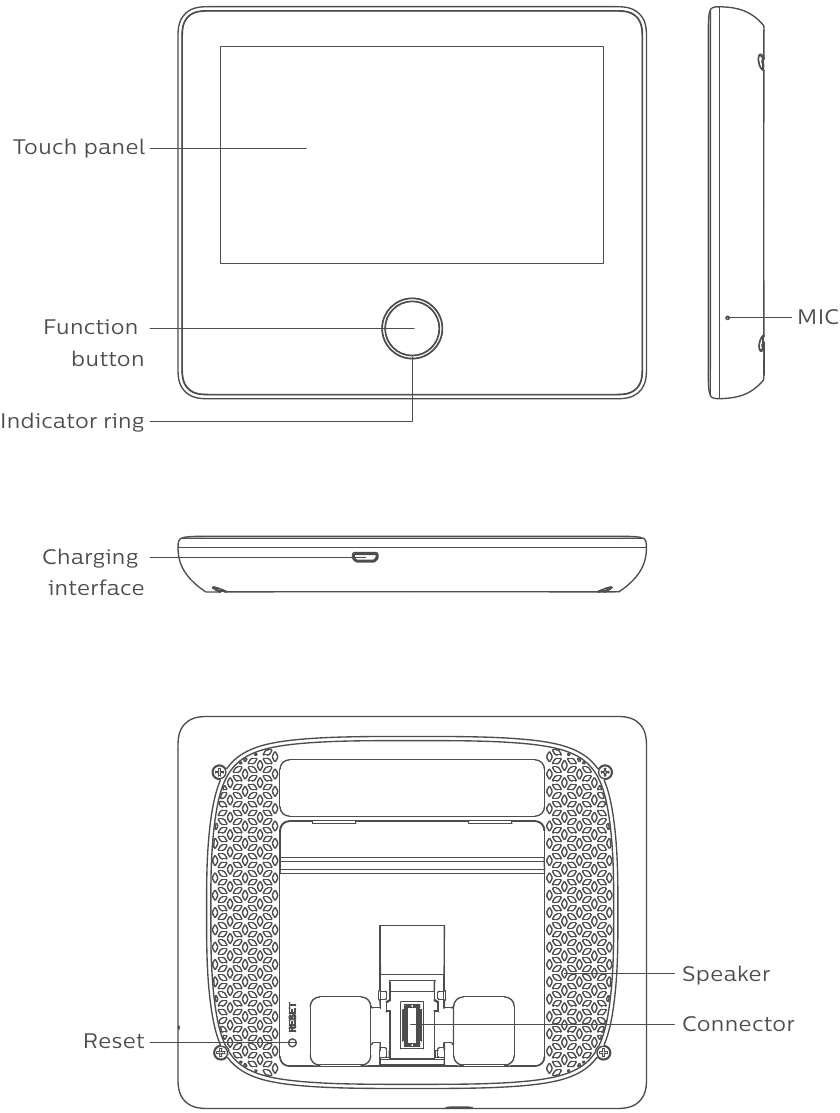 Touch panel

Function button

Indicator ring

MIC

Charging interface

Speaker

RESET

Reset

Connector