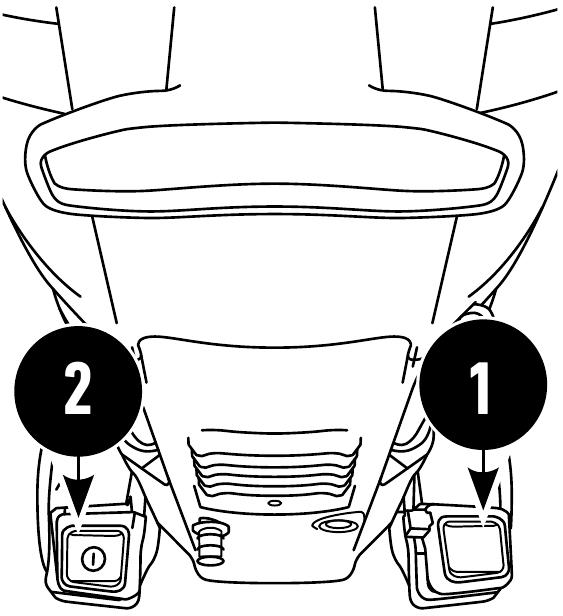 2

1