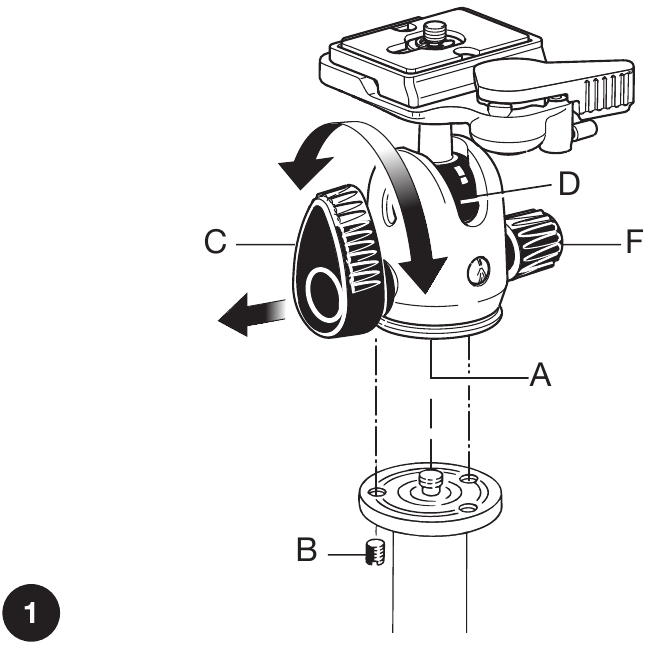 D
C
F
A
B
1