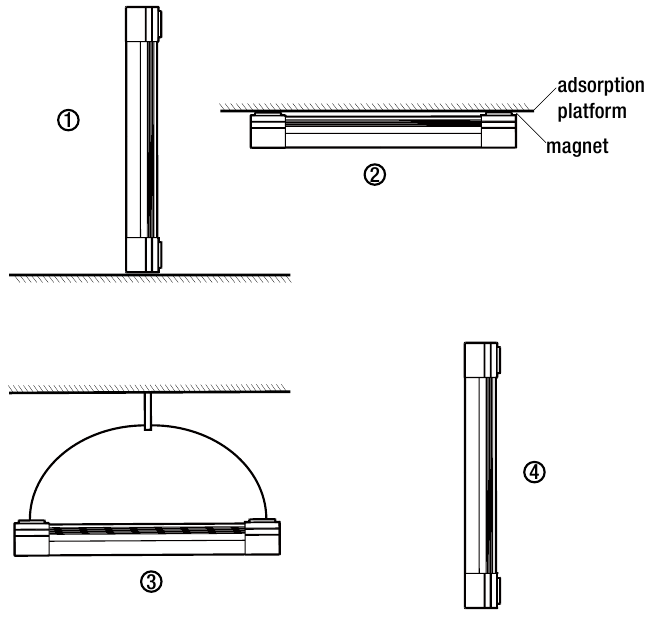 ①

adsorption platform

magnet

②

③

④