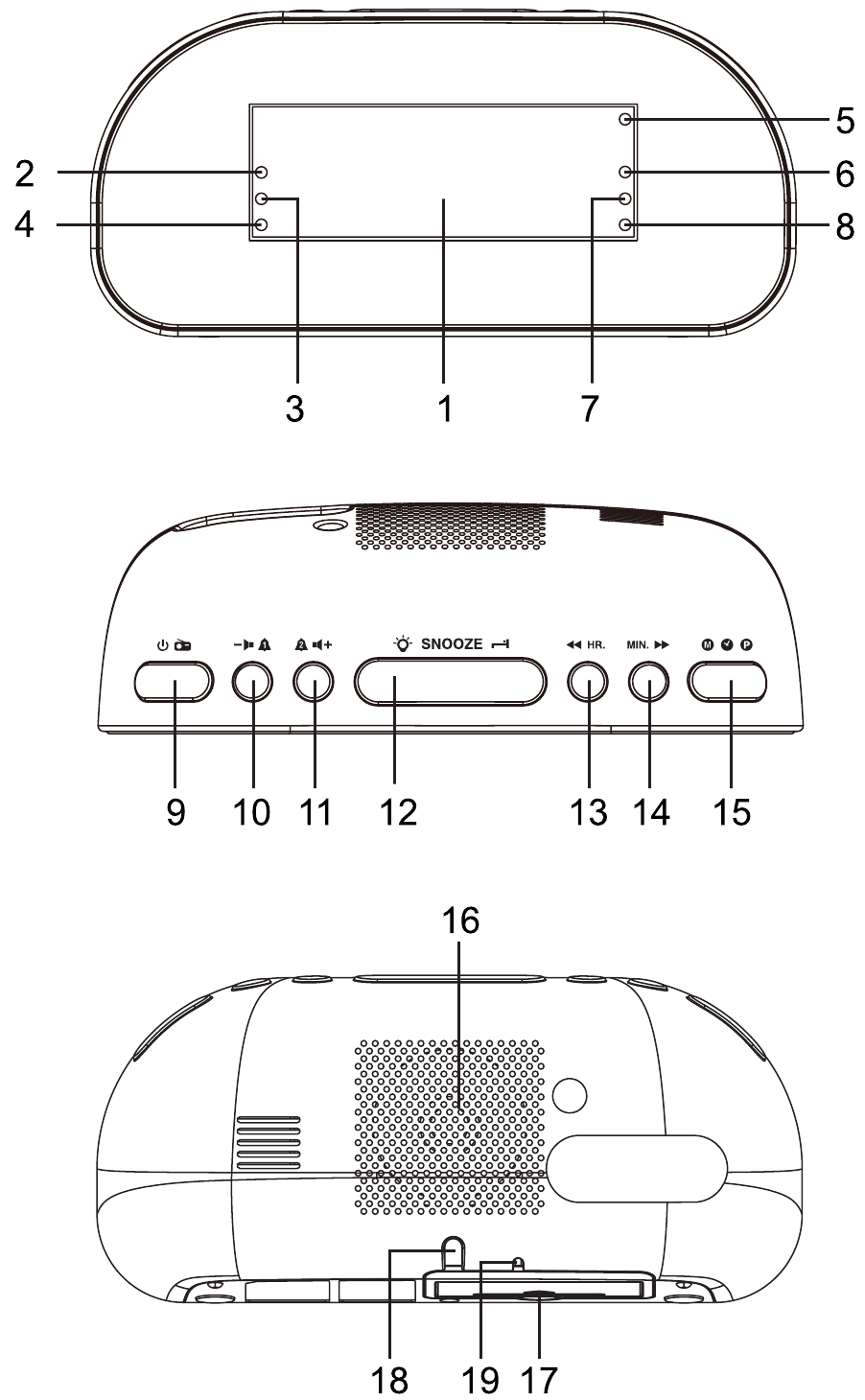 5
2
6
4
8
3
1
7

SNOOZE
HR.
MIN.
M
P

9 10 11 12 13 14 15

16

18 19 17