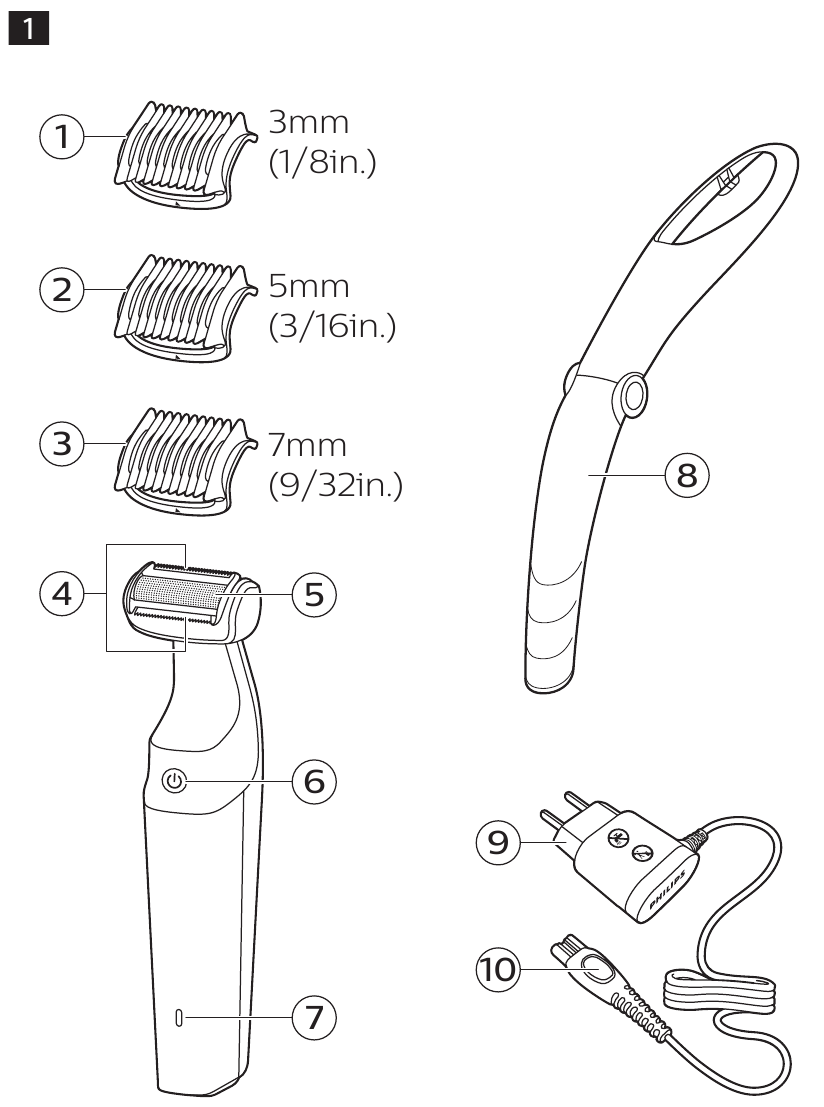 1

1 3mm (1/8in.)

2 5mm (3/16in.)

3 7mm (9/32in.)

4

5

6

7

8

9

PHILIPS

10