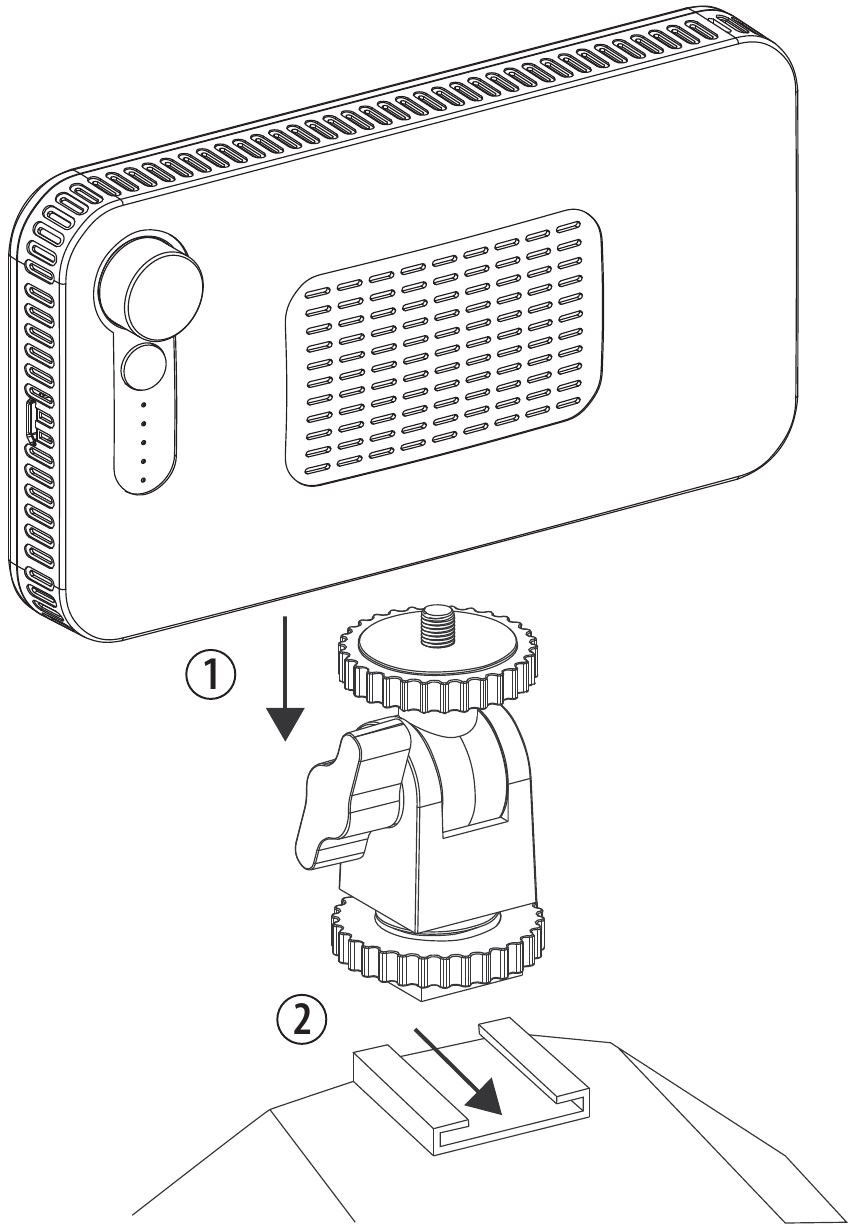 ①
②