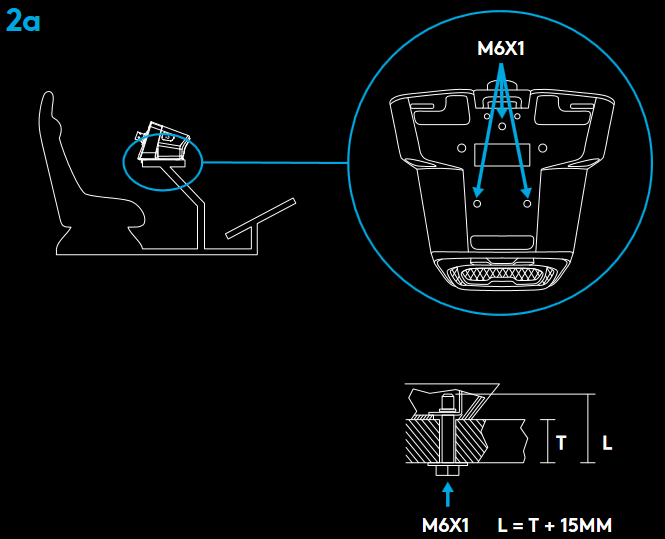 2a

M6X1

T

L

M6X1 L = T + 15MM