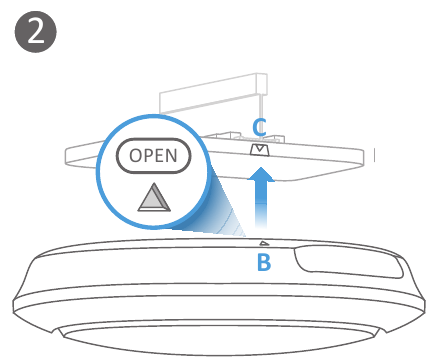 2

C

OPEN

B