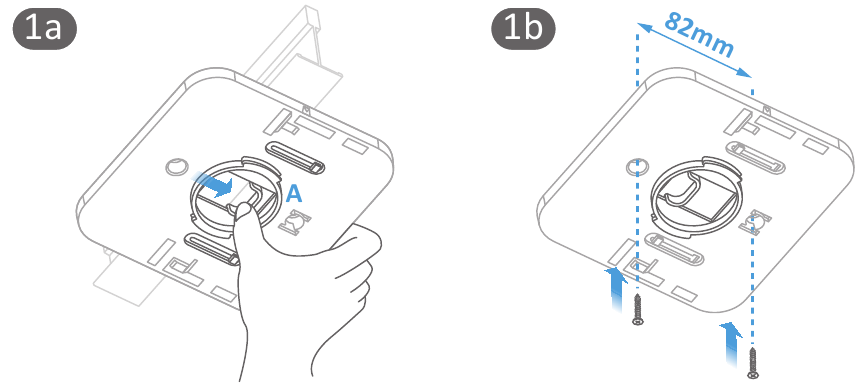 1a

A

1b

82mm