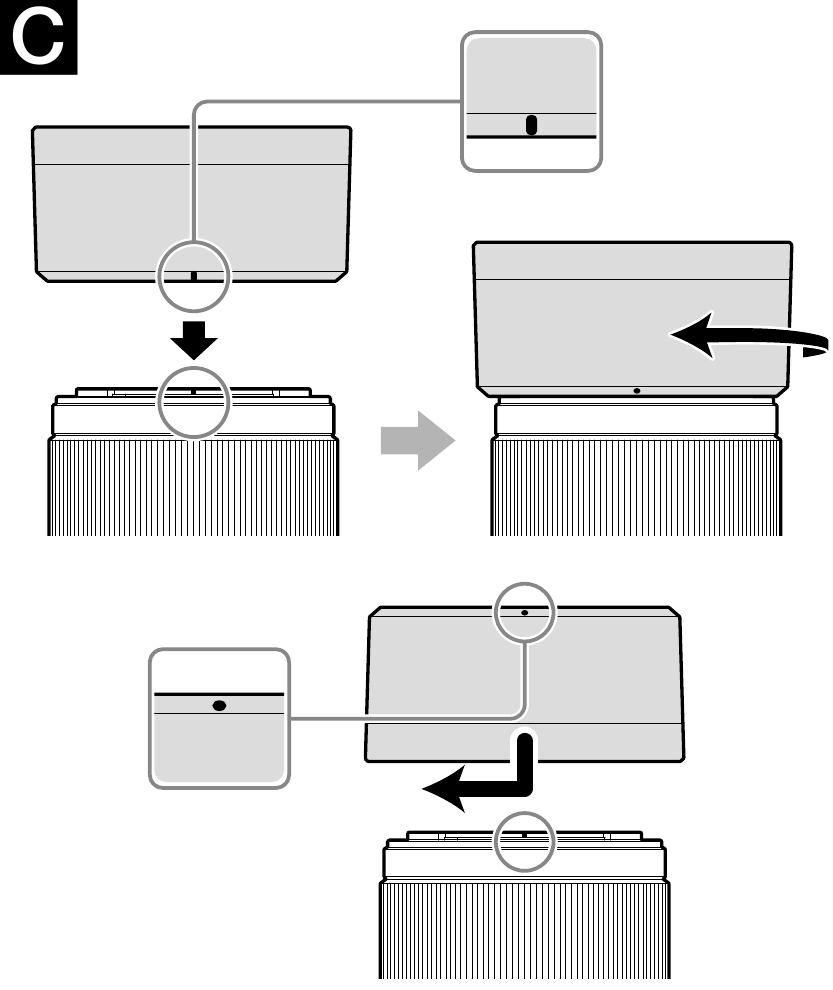 C