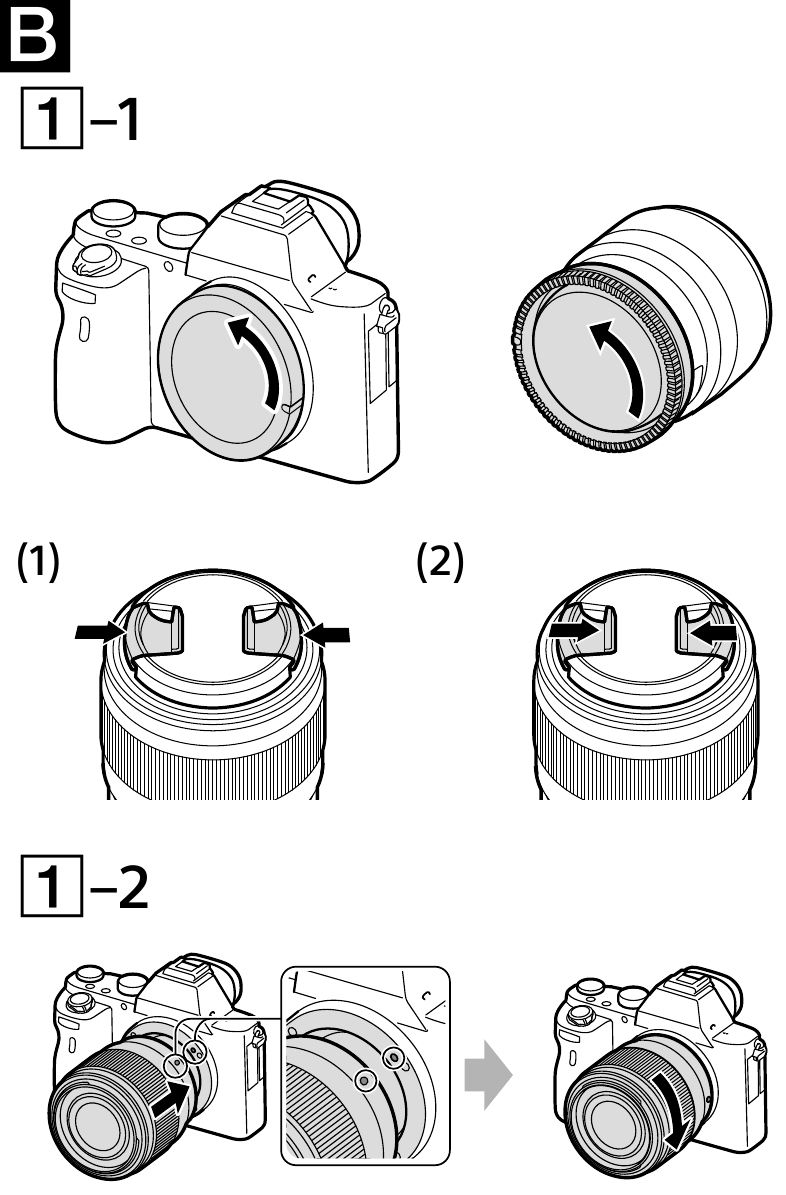 B

1 –1

(1)

(2)

1 –2