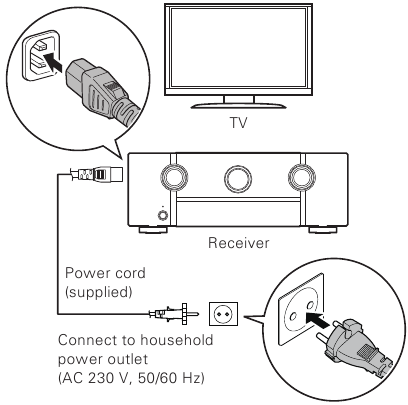 TV

Receiver

Power cord
(supplied)

Connect to household
power outlet
(AC 230 V, 50/60 Hz)