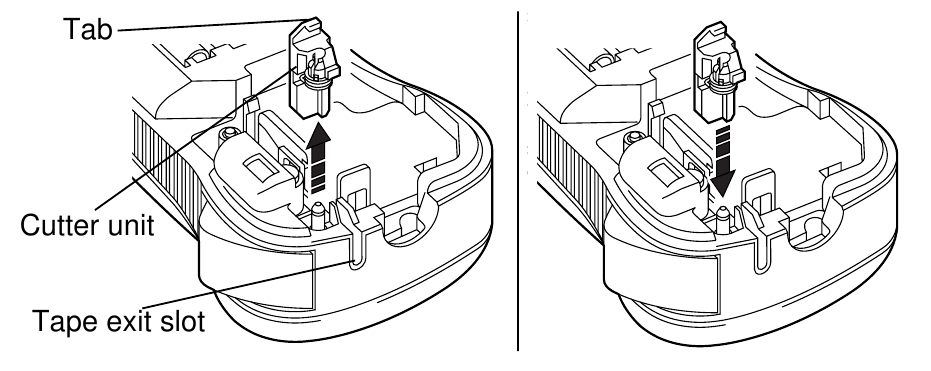 Tab

Cutter unit

Tape exit slot