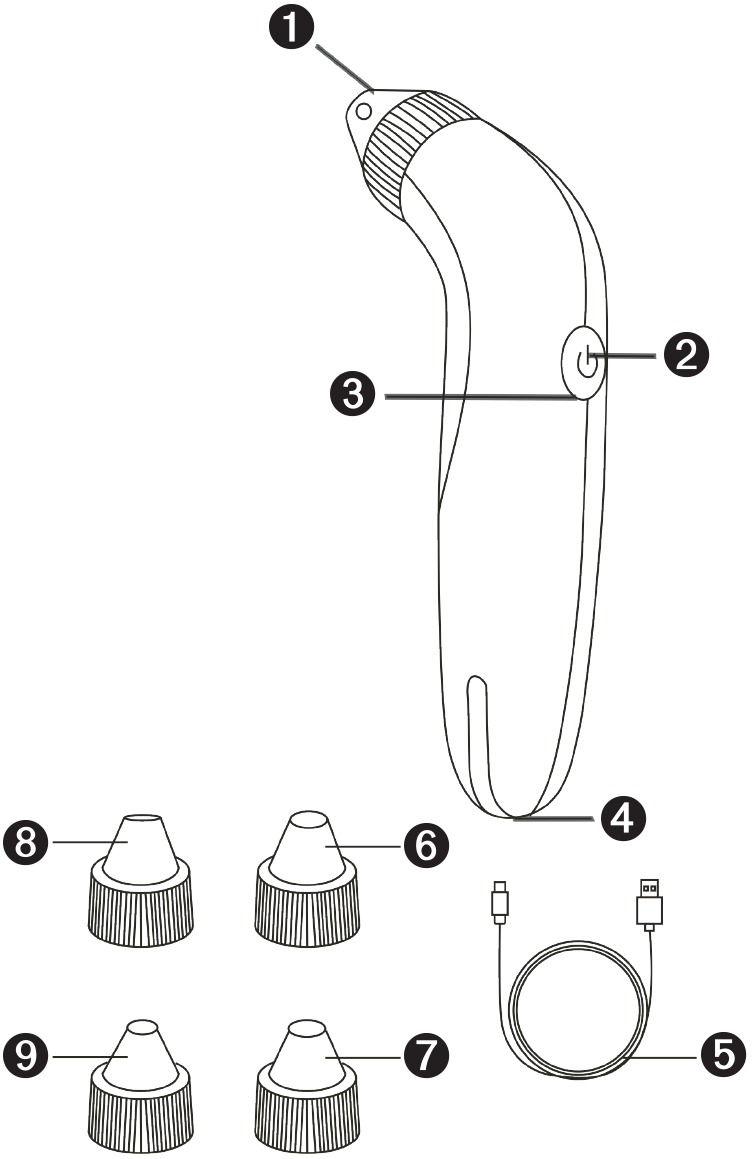 1
2
3
4
8
6
9
7
5