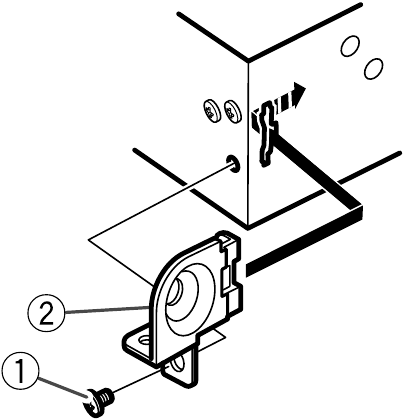 2
1