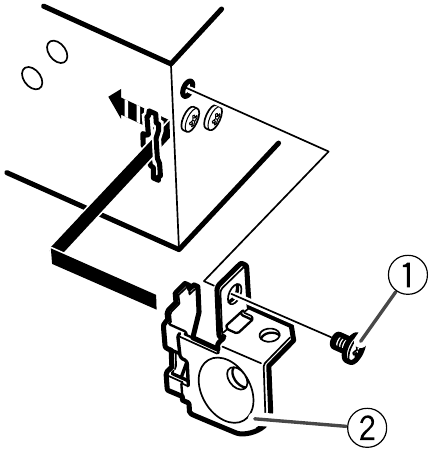 1
2