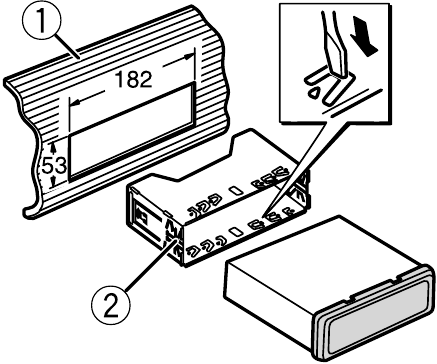 1
182
53
2