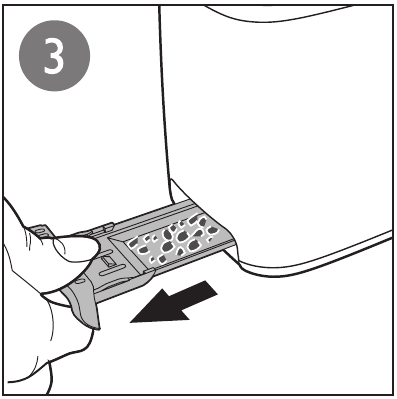 3