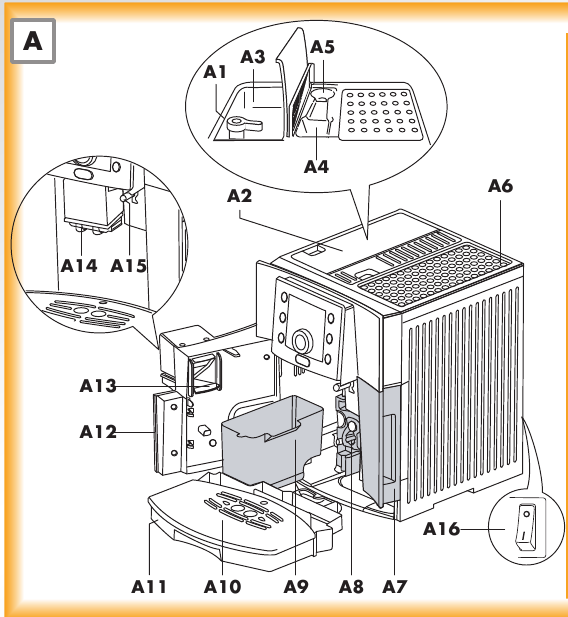 A

A1
A3
A5
A4
A2
A6
A14
A15
A13
A12
A16
A11
A10
A9
A8
A7