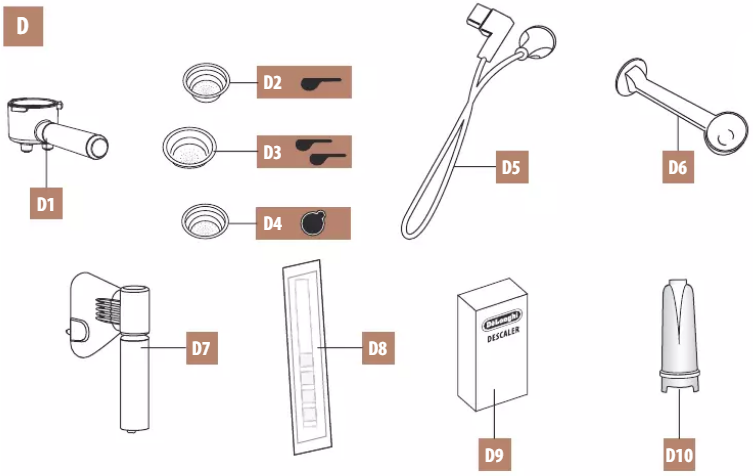 D

D1

D2

D3

D4

D5

D6

D7

D8

DeLonghi
DESCALER

D9

D10