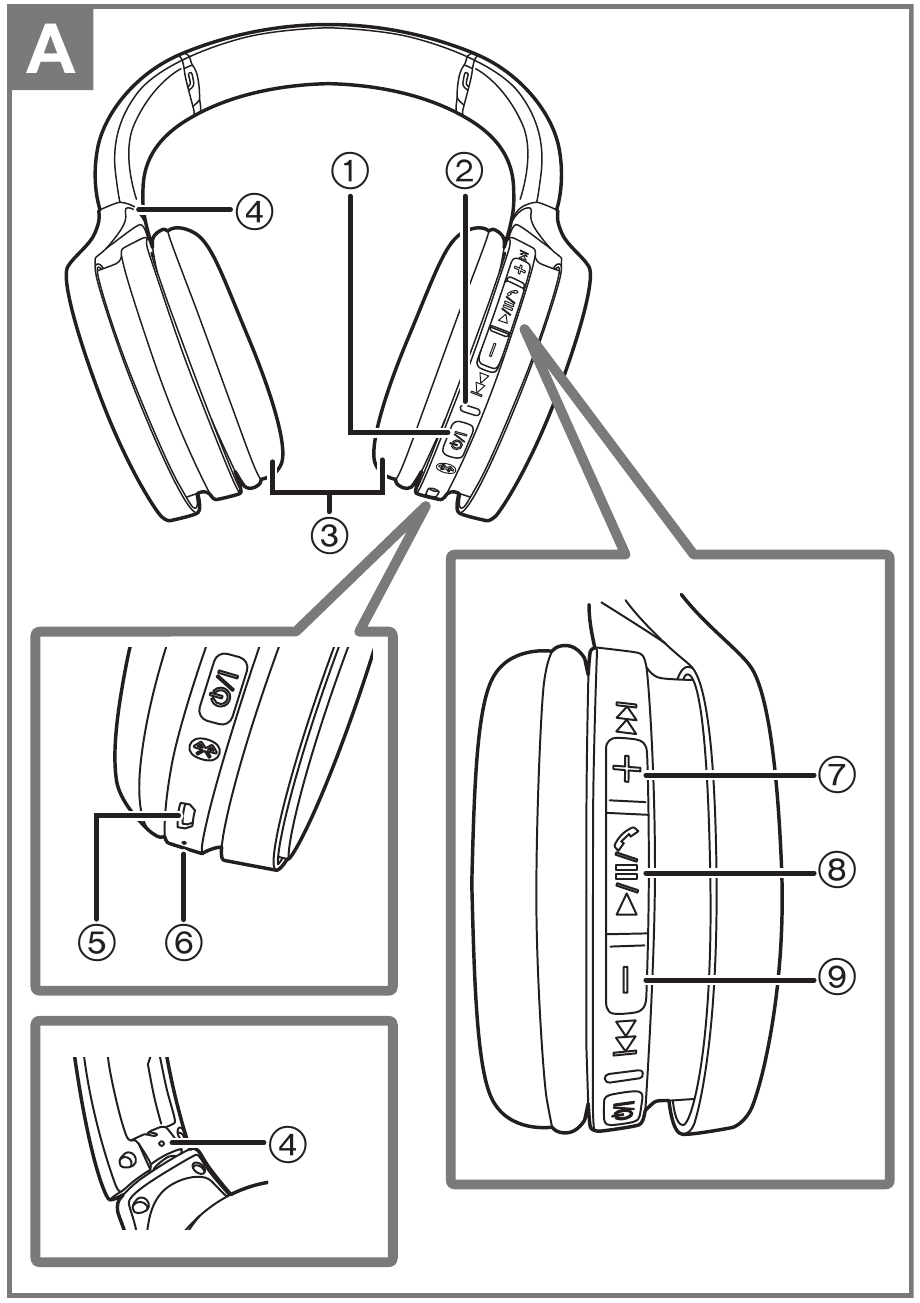 A

①
②
④
③

⑤
⑥

⑦
⑧
⑨

④