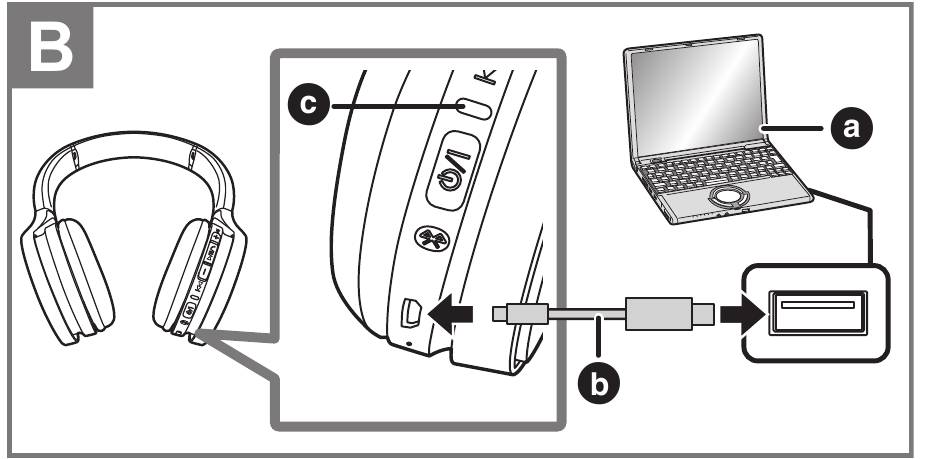 B

c

a

b