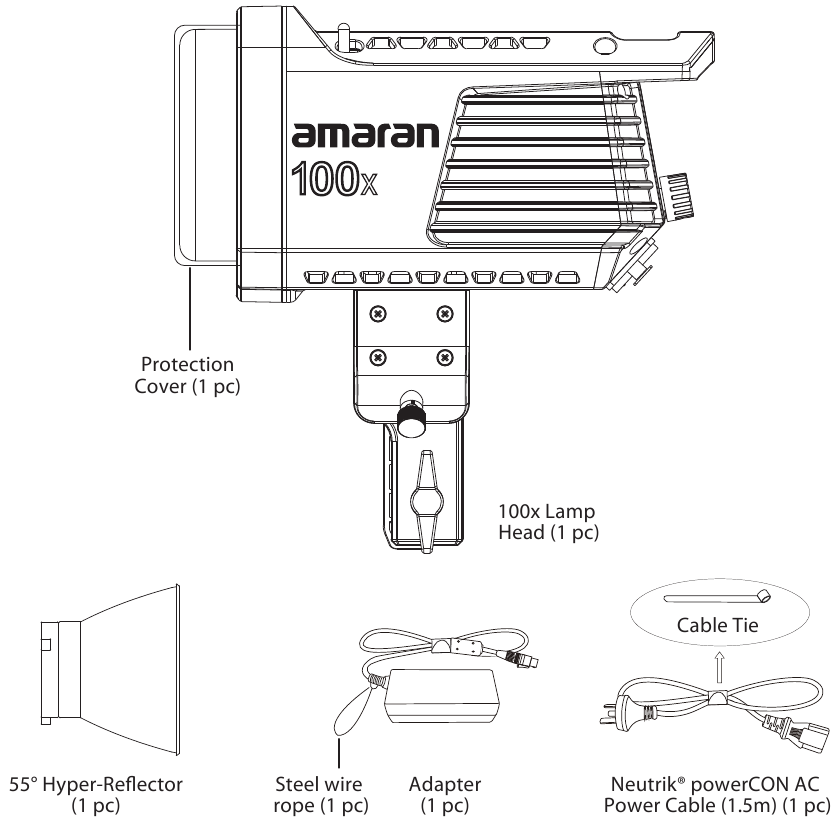 amaran
100x

Protection Cover (1 pc)

100x Lamp Head (1 pc)

Cable Tie

55° Hyper-Reflector (1 pc)

Steel wire rope (1 pc)

Adapter (1 pc)

Neutrik® powerCON AC Power Cable (1.5m) (1 pc)