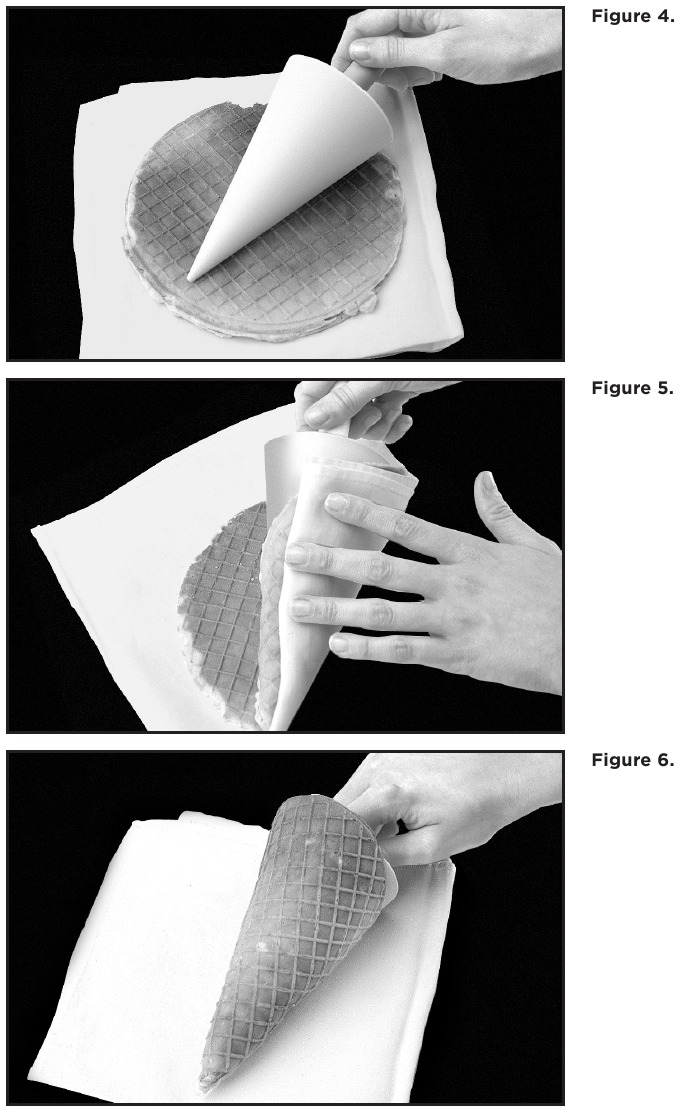 Figure 4.

Figure 5.

Figure 6.