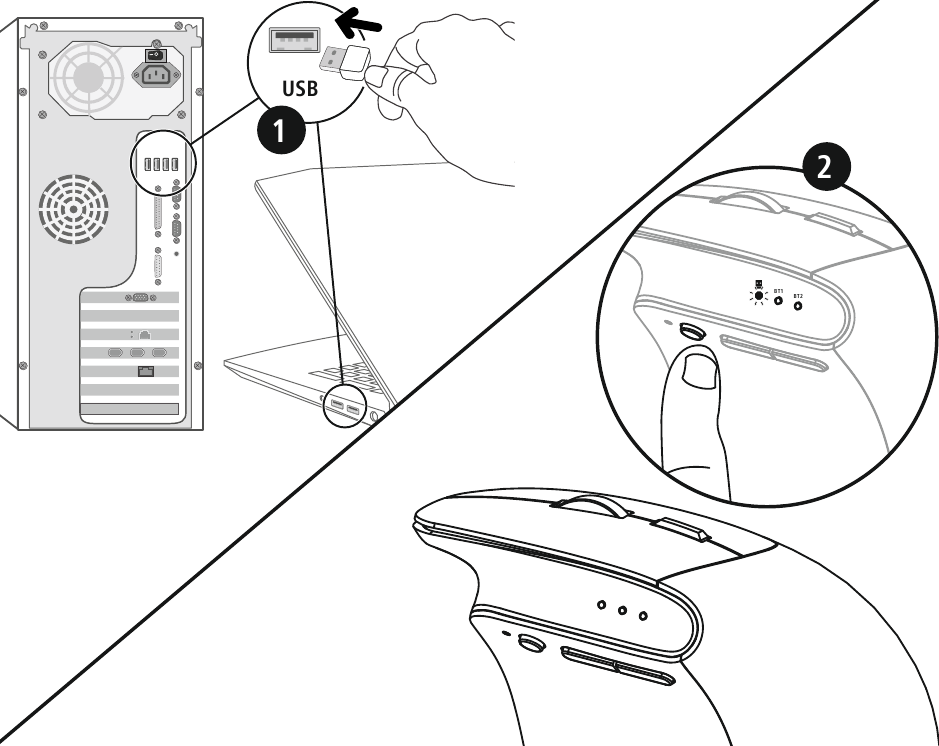 USB
1
2
BT1
BT2