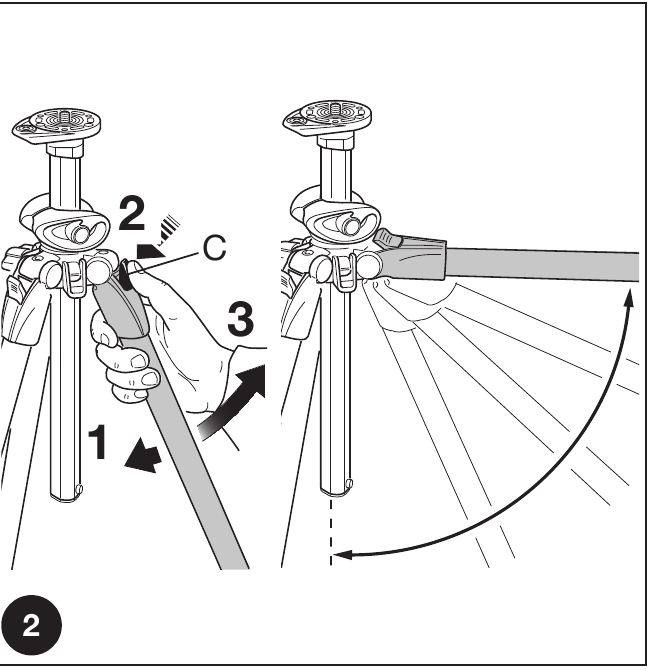 2
C
3
1
2