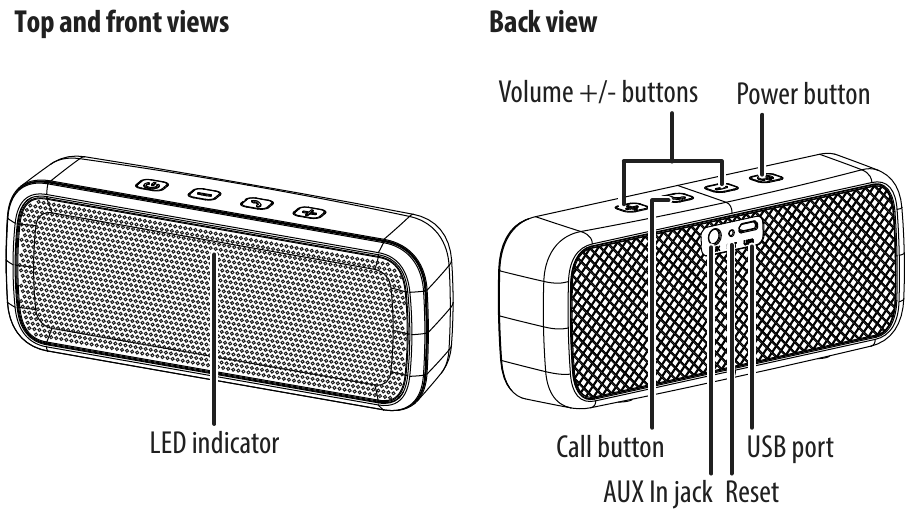 Top and front views

LED indicator

Back view

Volume +/- buttons

Power button

Call button

USB port

AUX In jack

Reset