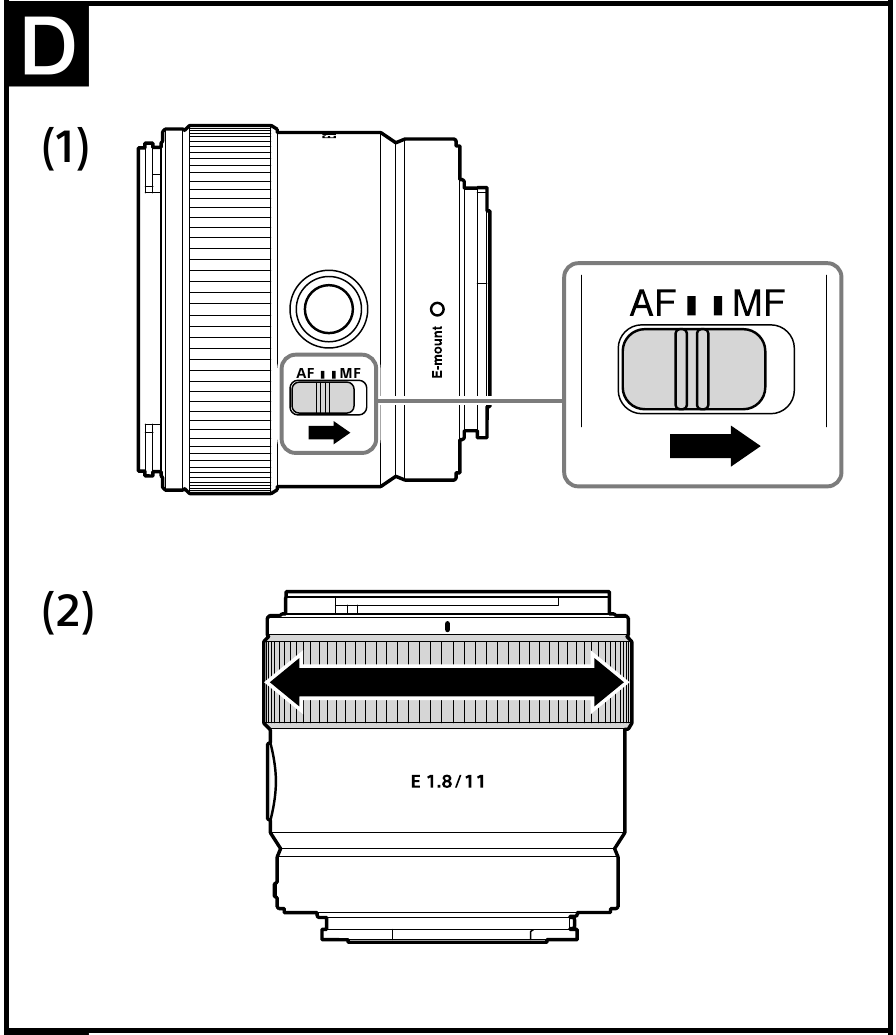 D

(1)

AF MF

E-mount

AF MF

(2)

E 1.8/11