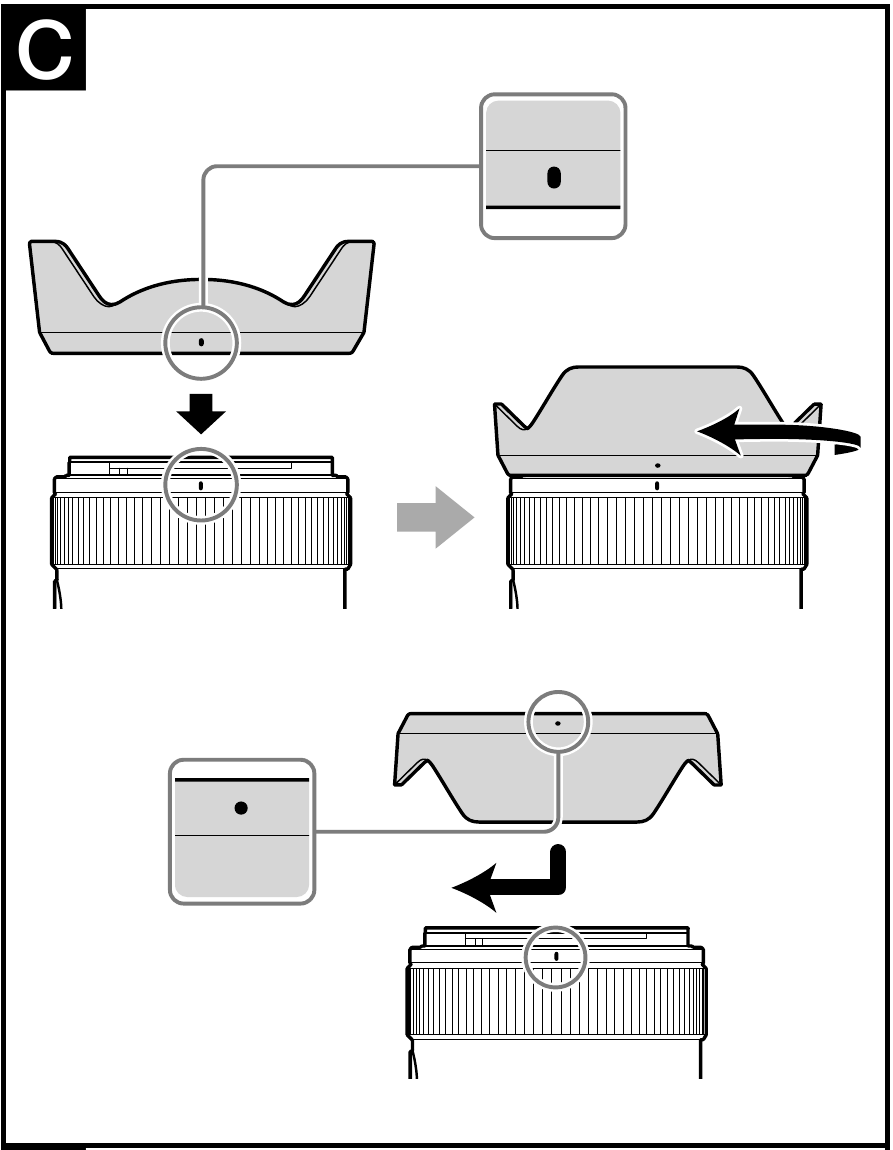 C