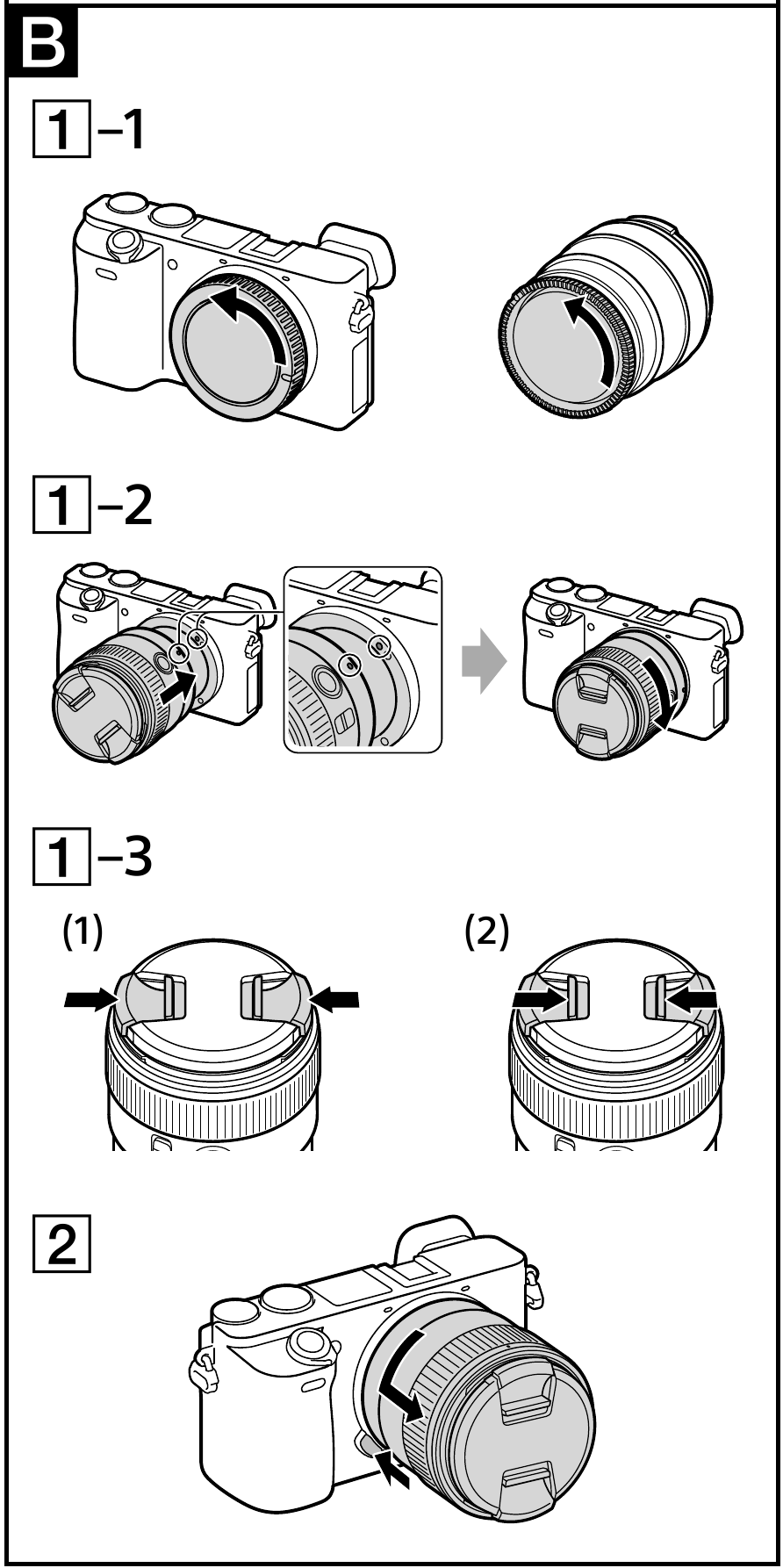 B

1 –1

1 –2

1 –3

(1)

(2)

2