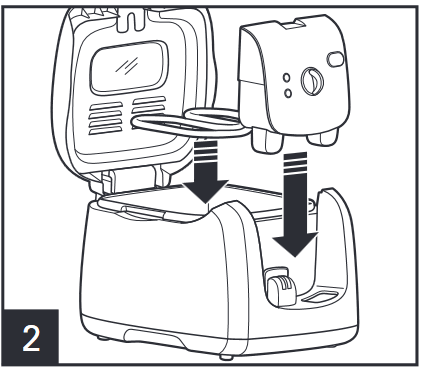 2