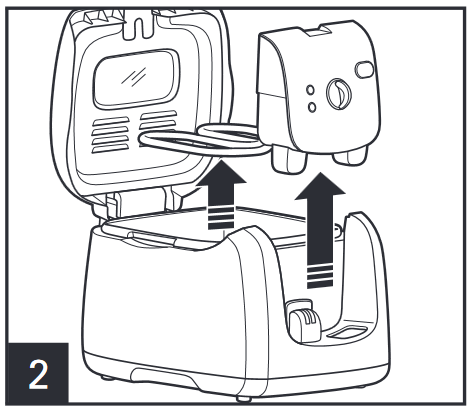 2