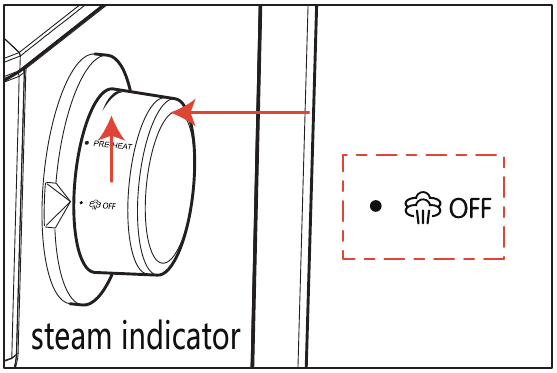 PREHEAT

OFF

OFF

steam indicator