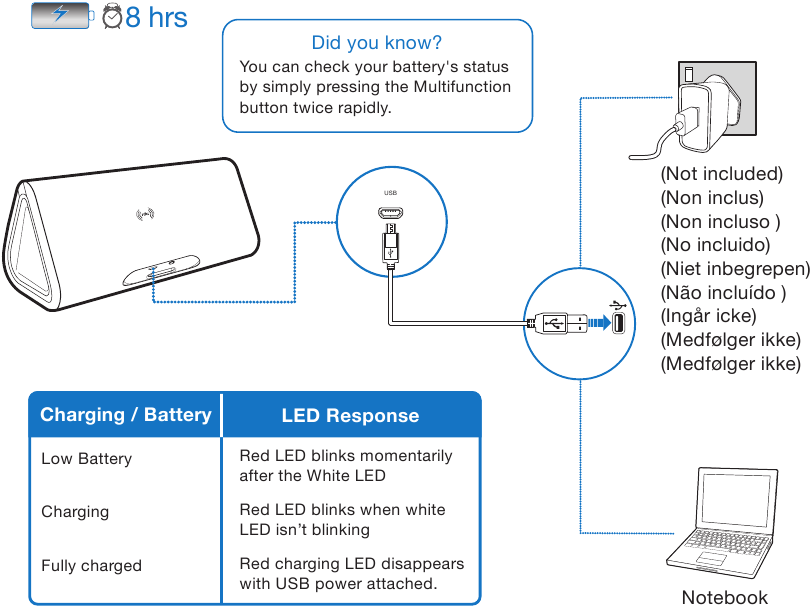 8 hrs

Did you know?
You can check your battery's status by simply pressing the Multifunction button twice rapidly.

USB

(Not included)
(Non inclus)
(Non incluso )
(No incluido)
(Niet inbegrepen)
(Não incluído )
(Ingår icke)
(Medfølger ikke)
(Medfølger ikke)

| Charging / Battery | LED Response |
|---|---|
| Low Battery | Red LED blinks momentarily after the White LED |
| Charging | Red LED blinks when white LED isn't blinking |
| Fully charged | Red charging LED disappears with USB power attached. |

Notebook