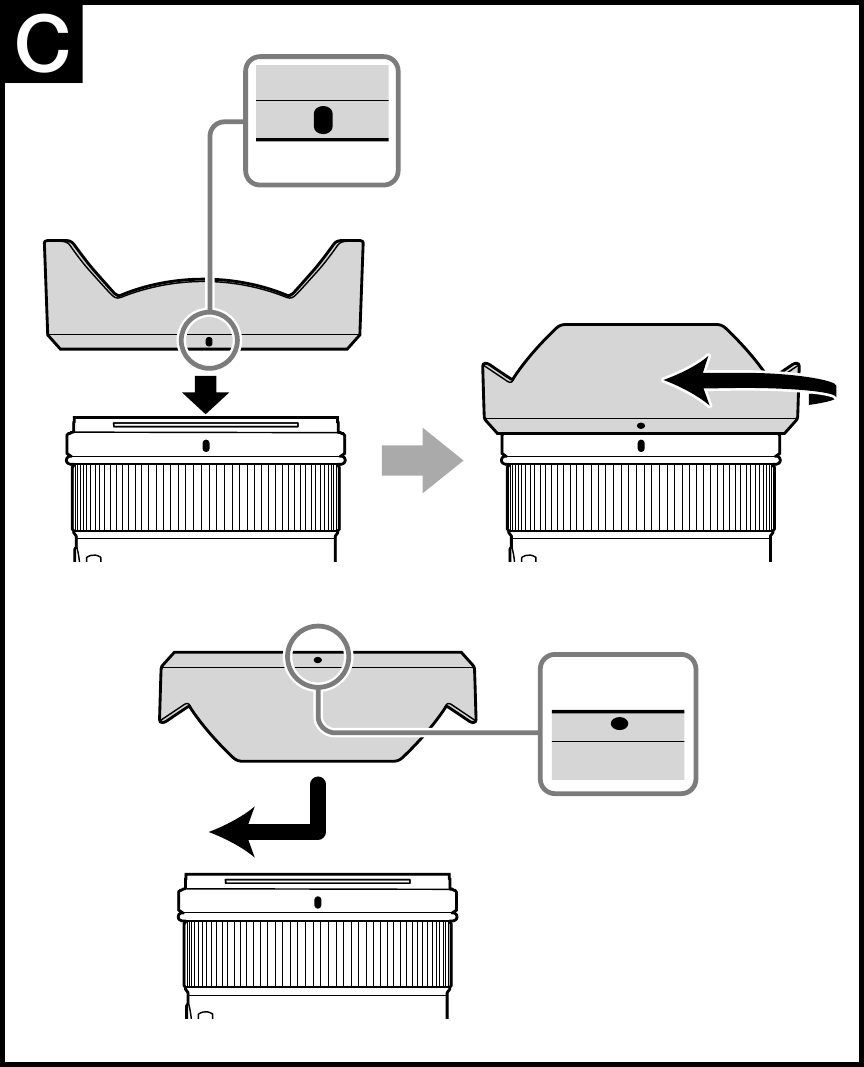 C