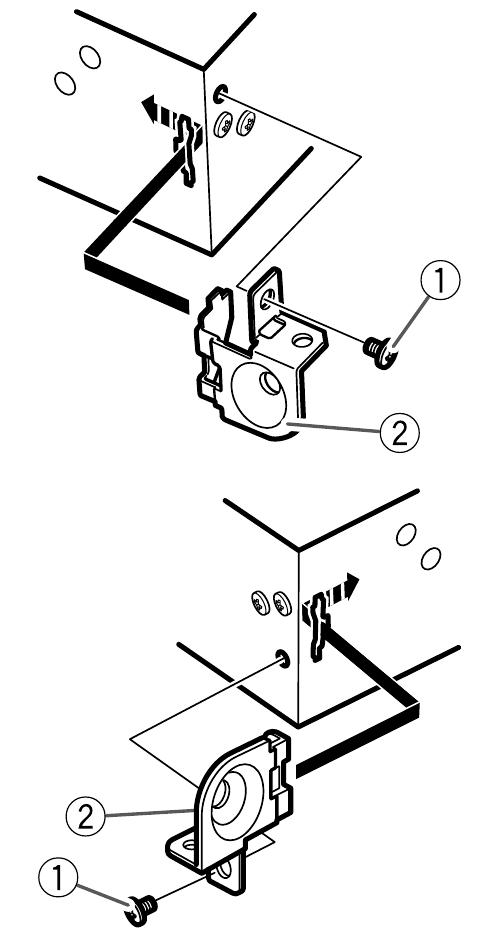 1
2
2
1