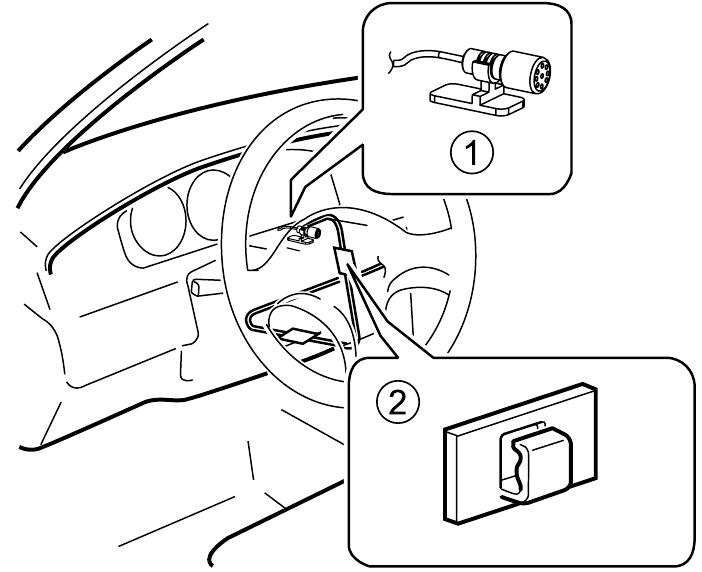 1
2