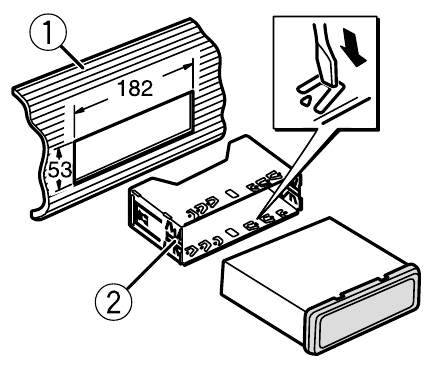 1
182
53
2