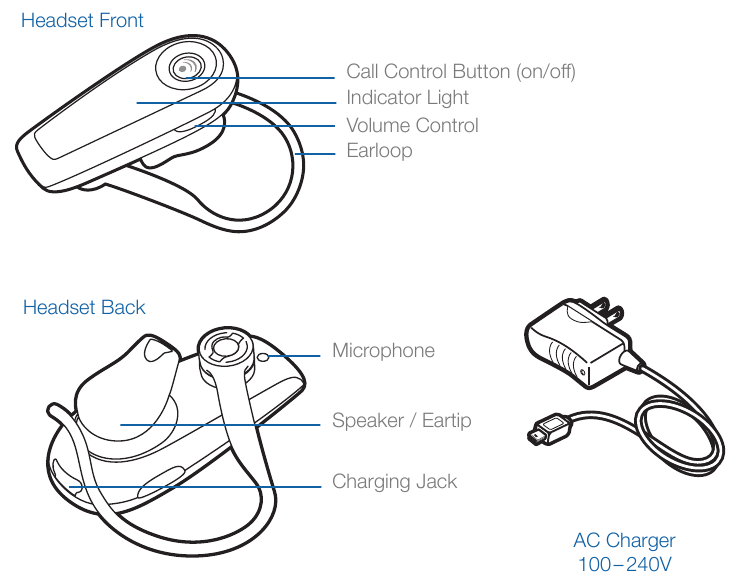 Headset Front

Call Control Button (on/off)
Indicator Light
Volume Control
Earloop

Headset Back

Microphone
Speaker / Eartip
Charging Jack

AC Charger
100–240V