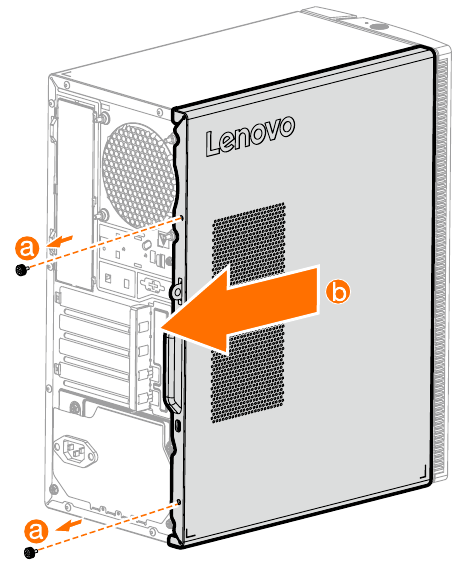 Lenovo

a

b

a