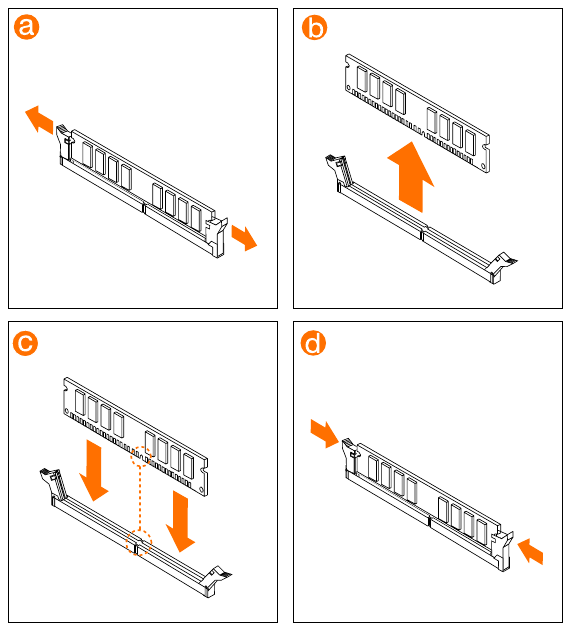 a

b

c

d