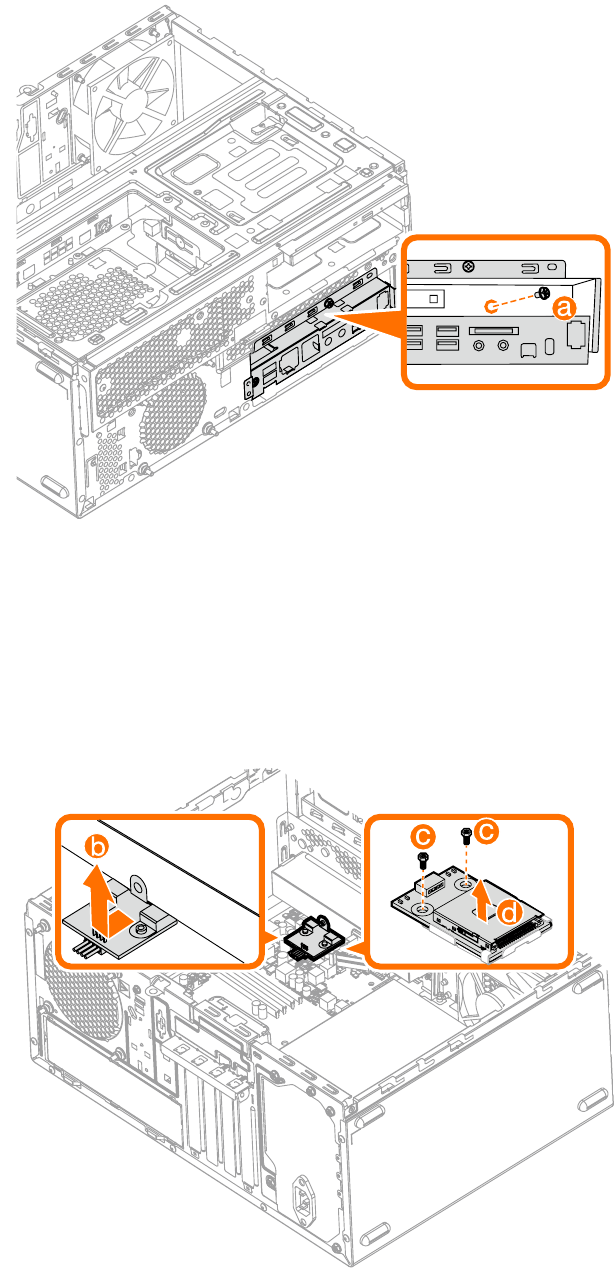 a

b

c

c

d