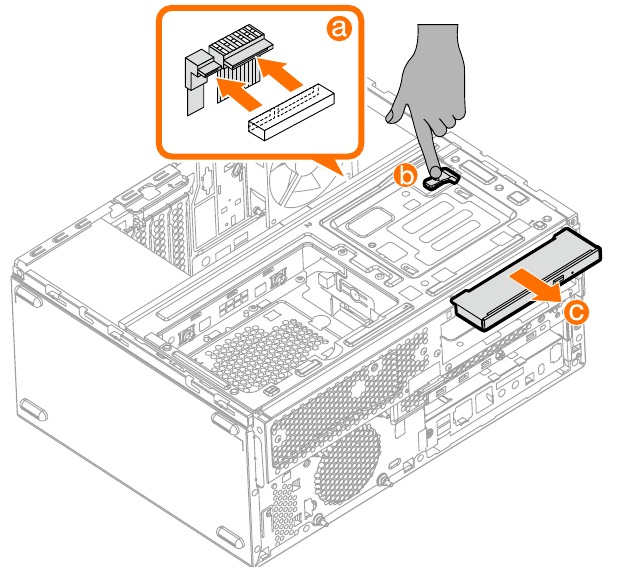 a

b

c