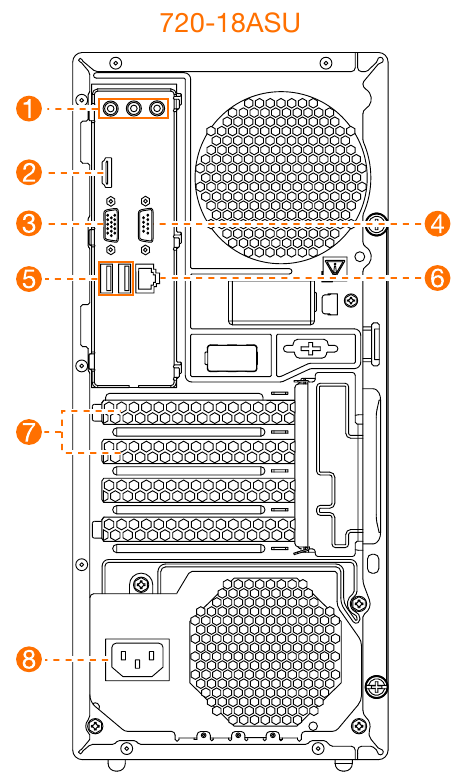 720-18ASU

1
2
3
4
5
6
7
8