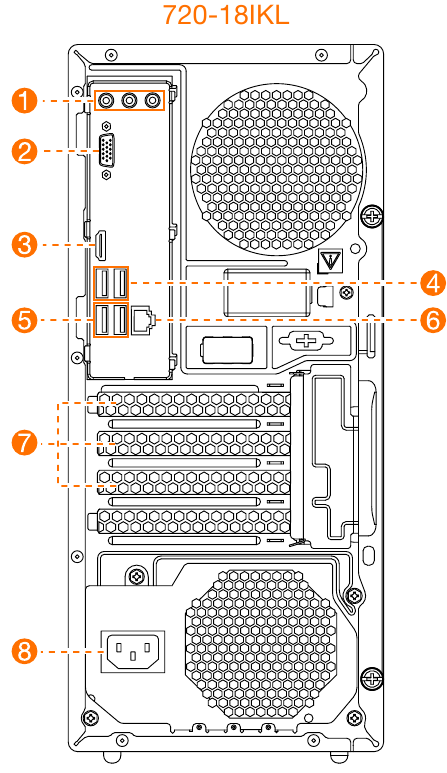 720-18IKL

1
2
3
4
5
6
7
8