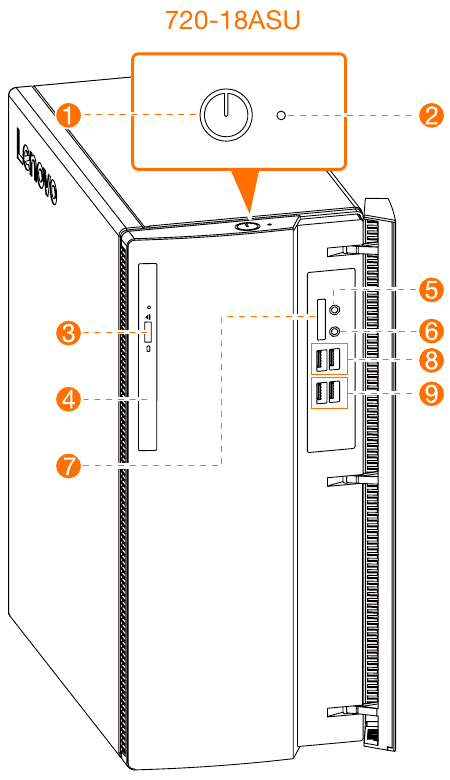 720-18ASU

1
2
Lenovo
3
4
5
6
7
8
9