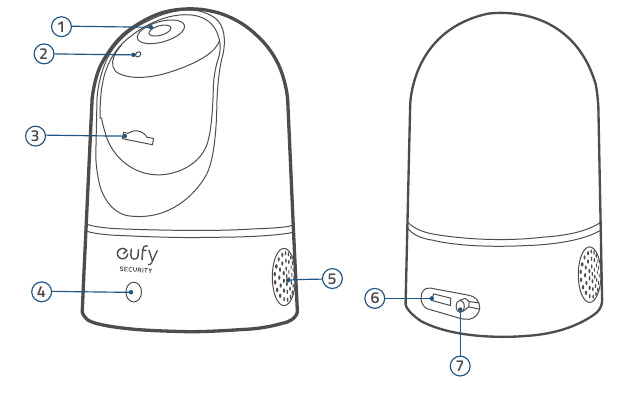 1
2
3
eufy
SECURITY
4
5
6
7